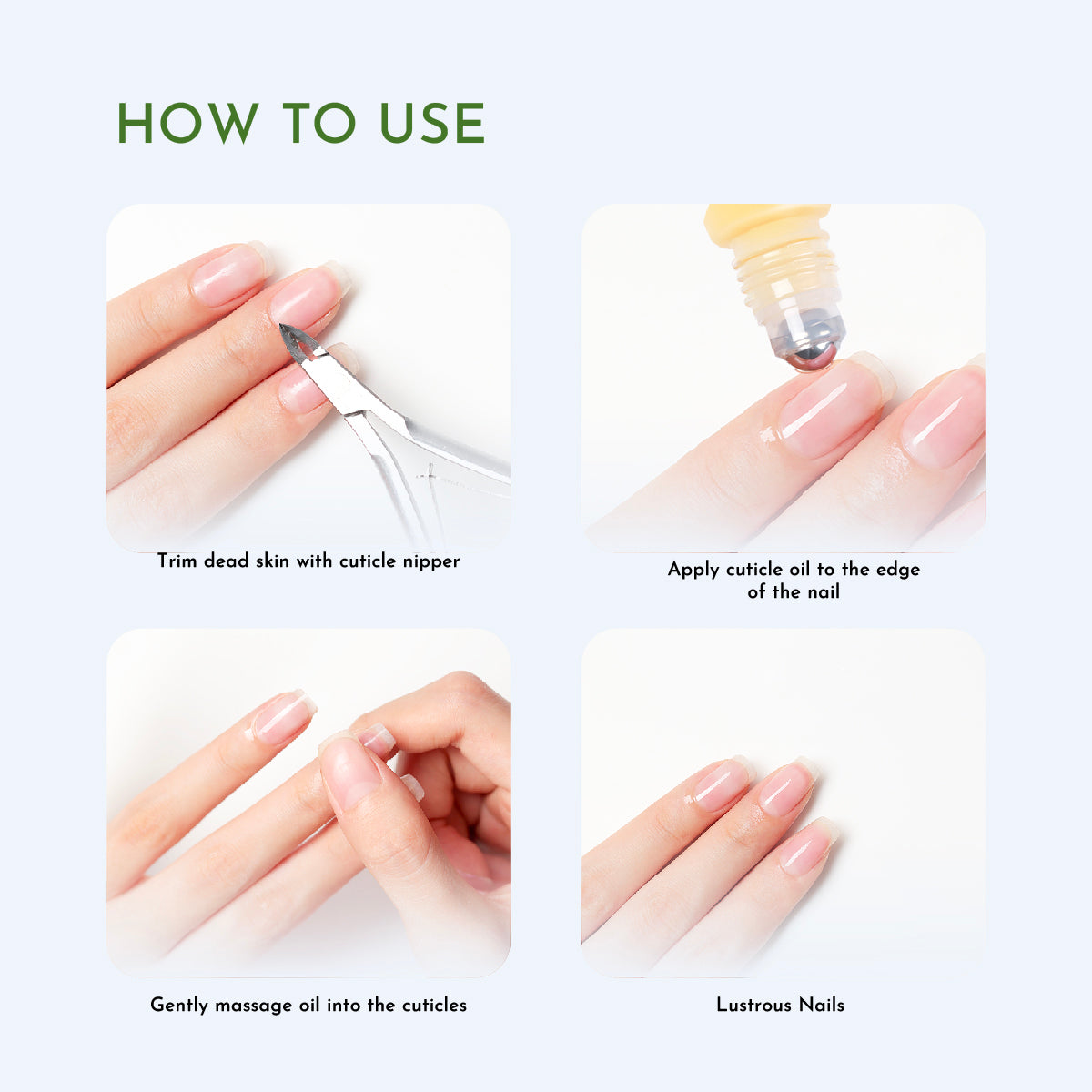 HOW TO USE

Trim dead skin with cuticle nipper

Apply cuticle oil to the edge of the nail

Gently massage oil into the cuticles

Lustrous Nails