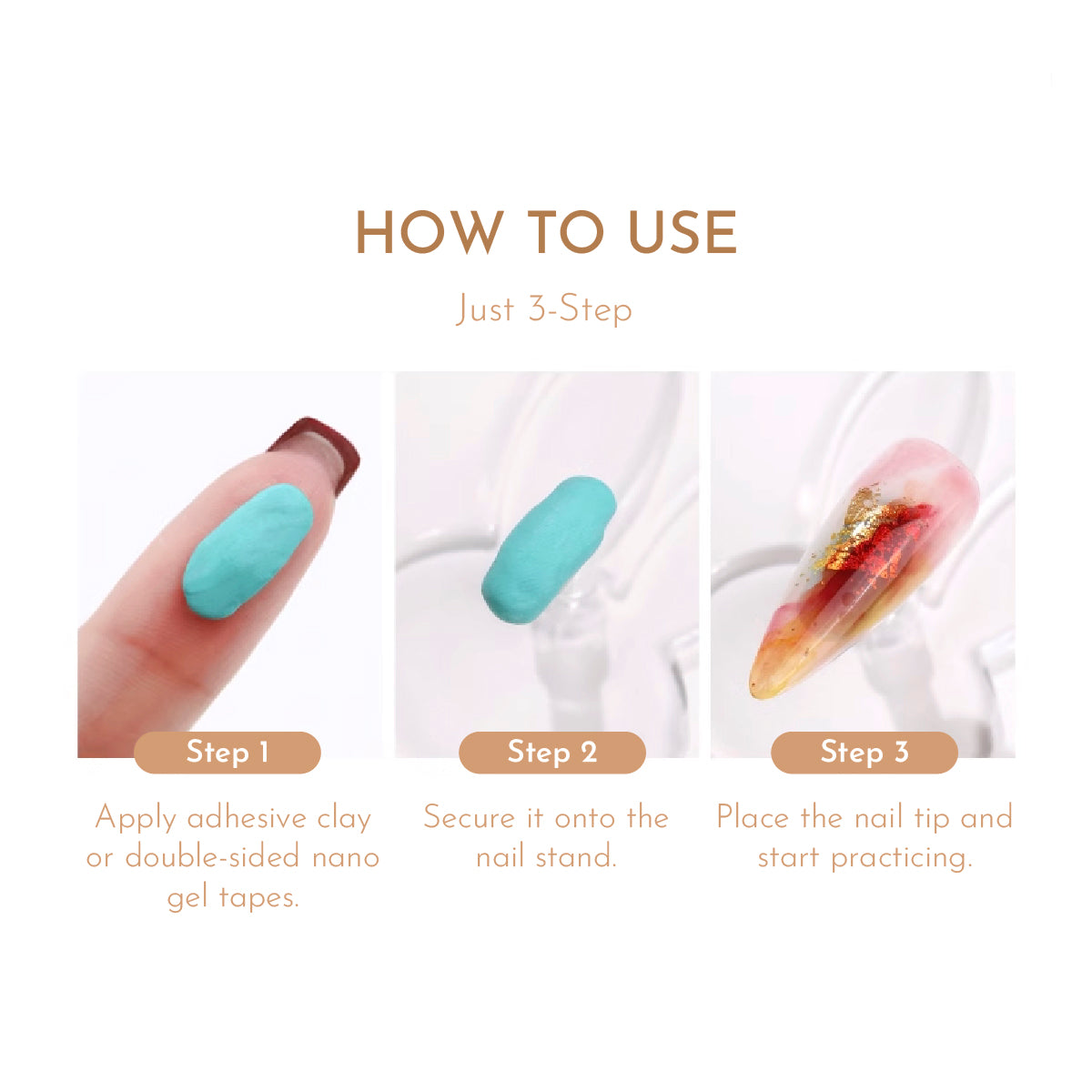 HOW TO USE

Just 3-Step

Step 1

Apply adhesive clay or double-sided nano gel tapes.

Step 2

Secure it onto the nail stand.

Step 3

Place the nail tip and start practicing.