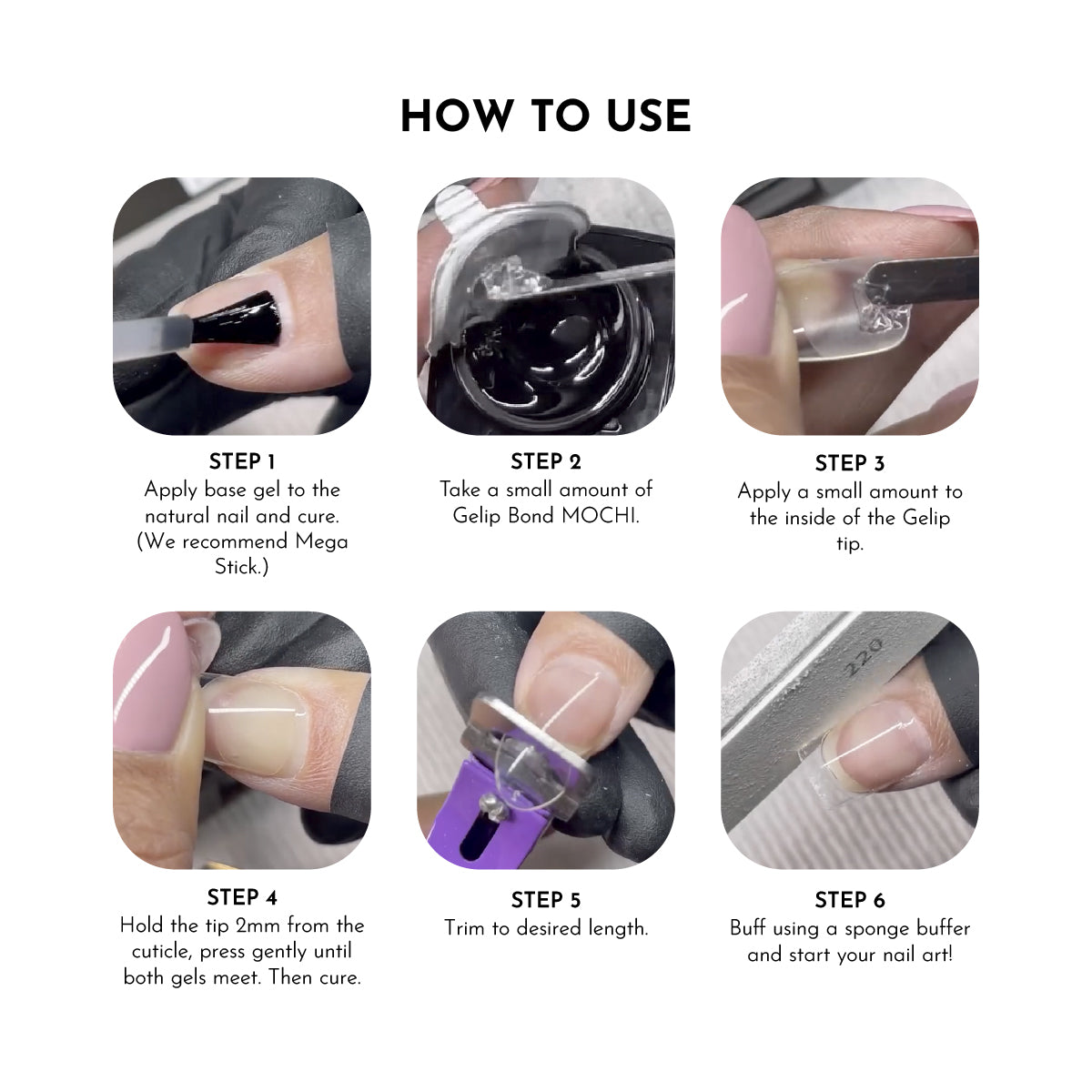 HOW TO USE

STEP 1
Apply base gel to the natural nail and cure. (We recommend Mega Stick.)

STEP 2
Take a small amount of Gelip Bond MOCHI.

STEP 3
Apply a small amount to the inside of the Gelip tip.

STEP 4
Hold the tip 2mm from the cuticle, press gently until both gels meet. Then cure.

STEP 5
Trim to desired length.

220

STEP 6
Buff using a sponge buffer and start your nail art!