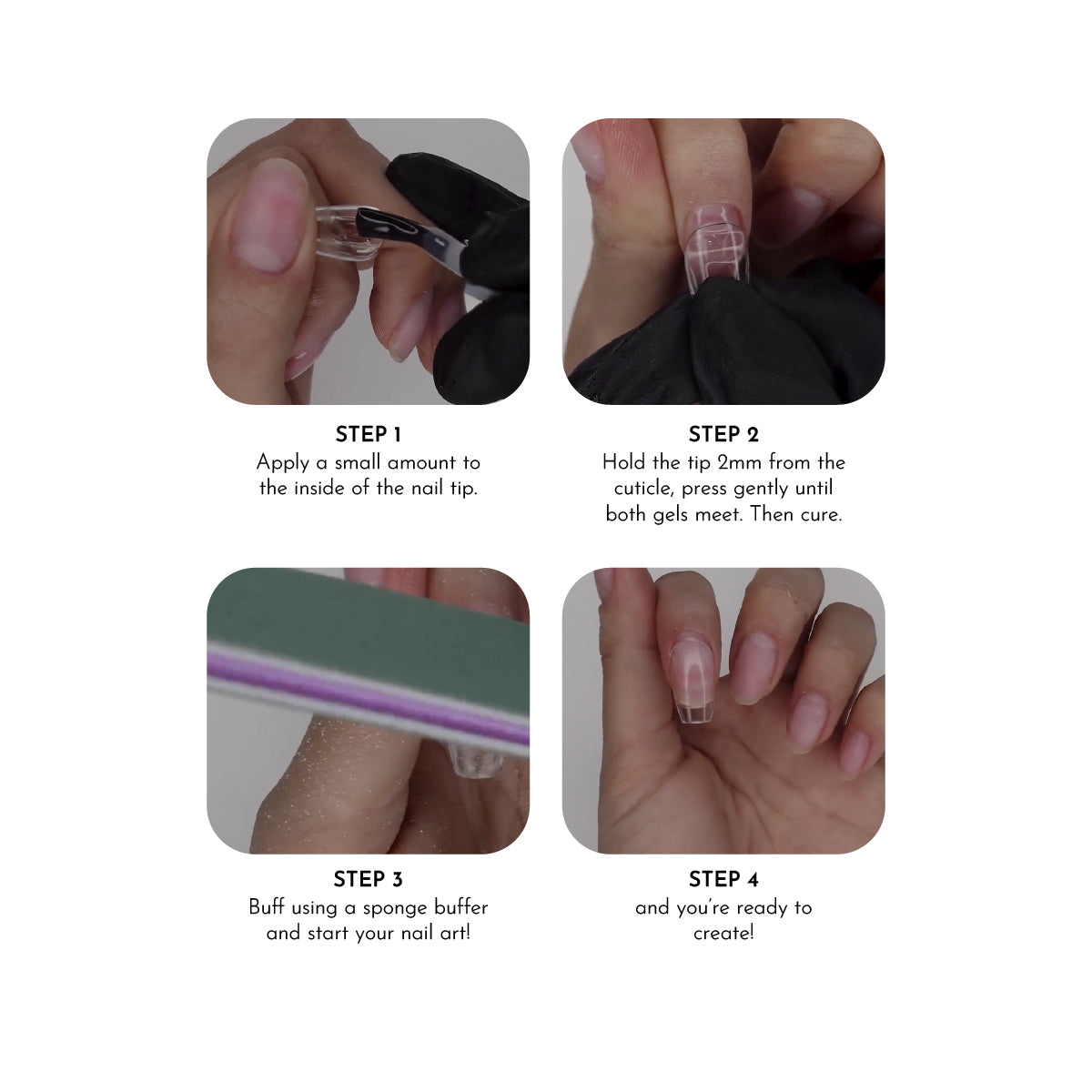 STEP 1
Apply a small amount to the inside of the nail tip.

STEP 2
Hold the tip 2mm from the cuticle, press gently until both gels meet. Then cure.

STEP 3
Buff using a sponge buffer and start your nail art!

STEP 4
and you're ready to create!