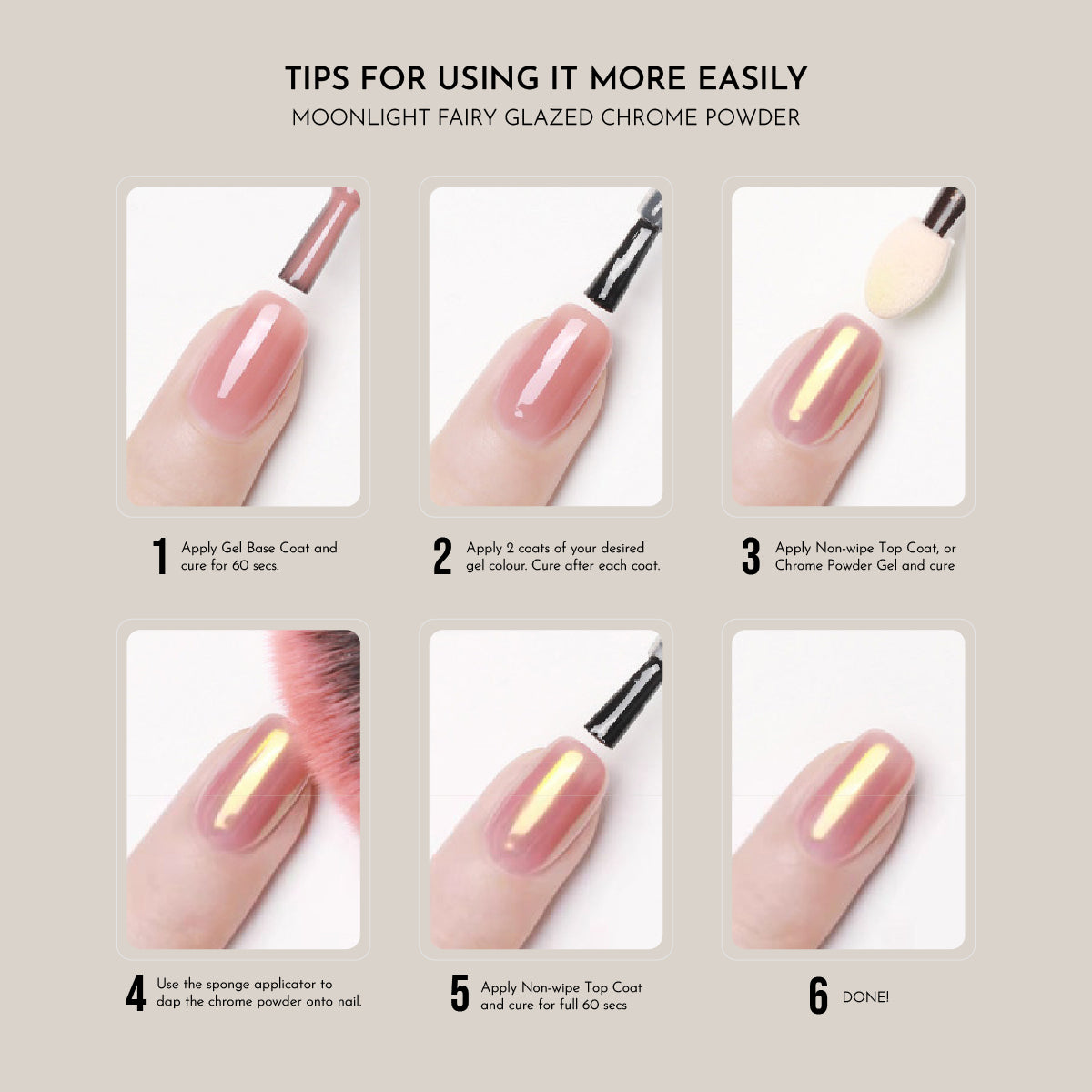 TIPS FOR USING IT MORE EASILY
MOONLIGHT FAIRY GLAZED CHROME POWDER

1 Apply Gel Base Coat and cure for 60 secs.

2 Apply 2 coats of your desired gel colour. Cure after each coat.

3 Apply Non-wipe Top Coat, or Chrome Powder Gel and cure

4 Use the sponge applicator to dap the chrome powder onto nail.

5 Apply Non-wipe Top Coat and cure for full 60 secs

6 DONE!