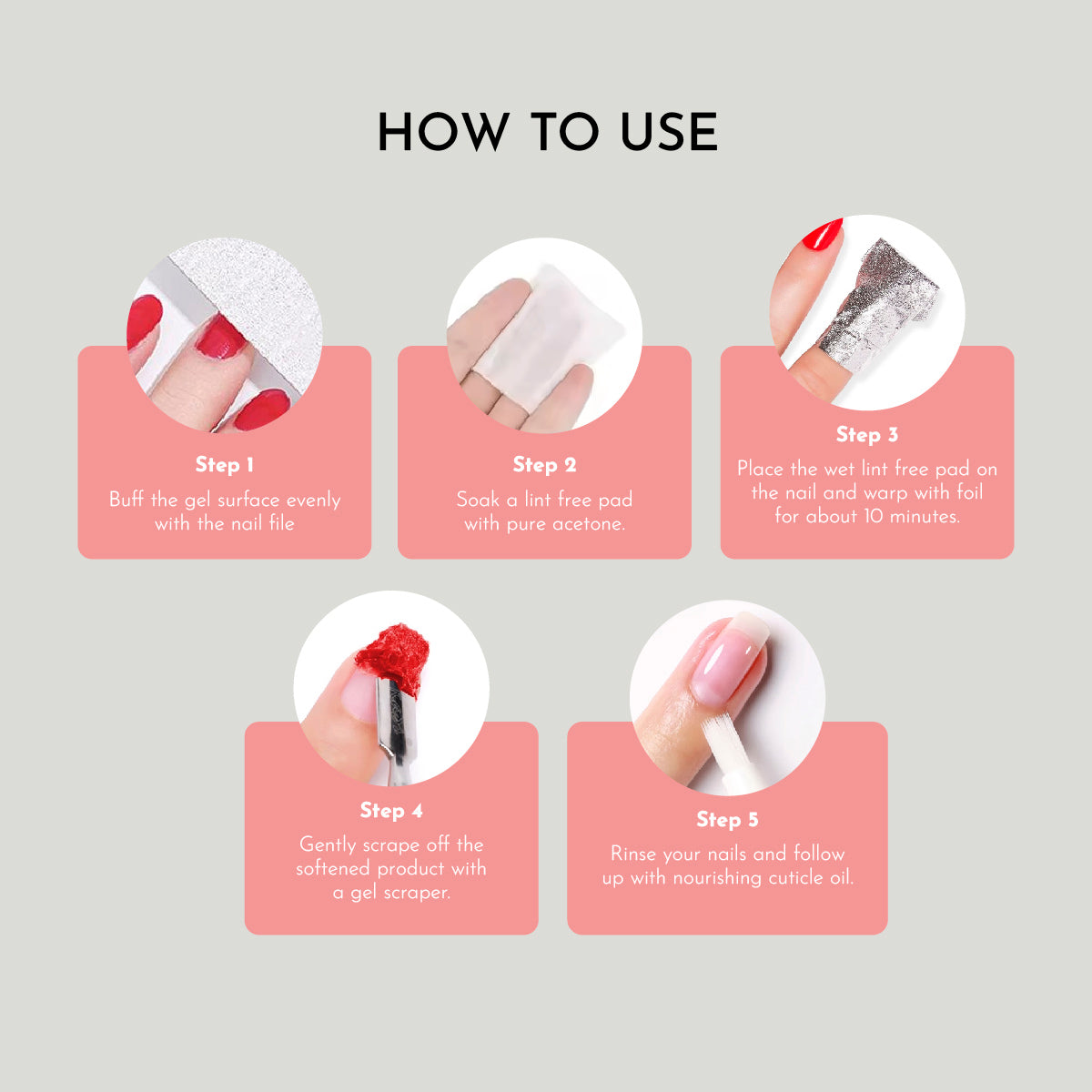 HOW TO USE

Step 1
Buff the gel surface evenly with the nail file

Step 2
Soak a lint free pad with pure acetone.

Step 3
Place the wet lint free pad on the nail and warp with foil for about 10 minutes.

Step 4
Gently scrape off the softened product with a gel scraper.

Step 5
Rinse your nails and follow up with nourishing cuticle oil.