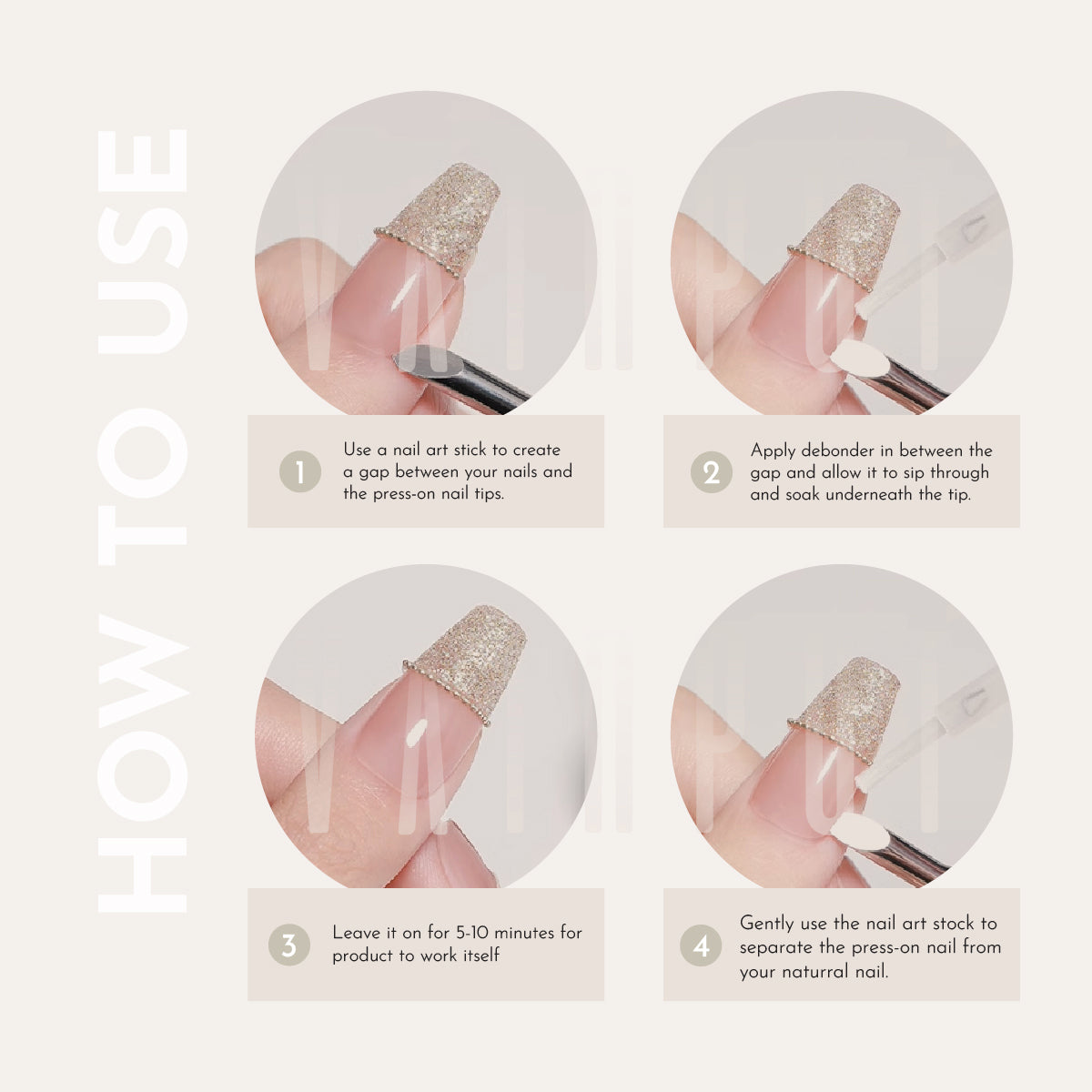 HOW TO USE

1 Use a nail art stick to create a gap between your nails and the press-on nail tips.

2 Apply debonder in between the gap and allow it to sip through and soak underneath the tip.

3 Leave it on for 5-10 minutes for product to work itself

4 Gently use the nail art stock to separate the press-on nail from your naturral nail.